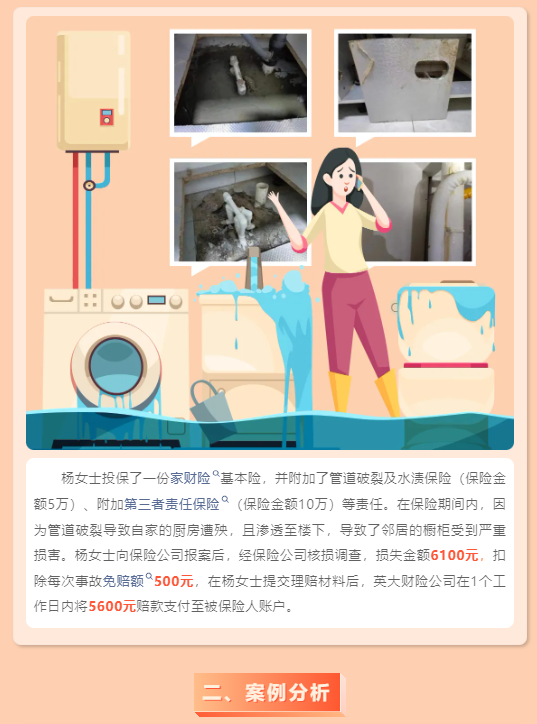 杨女士投保了一份家财险基本险，并附加了管道破裂及水渍保险（保险金额5万）、附加第三者责任保险（保险金额10万）等责任。在保险期间内，因为管道破裂导致自家的厨房遭殃，且渗透至楼下，导致了邻居的橱柜受到严重损害。杨女士向保险公司报案后，经保险公司核损调查，损失金额6100元，扣除每次事故免赔额500元，在杨女士提交理赔材料后，英大财险公司在1个工作日内将5600元赔款支付至被保险人账户。

二、案例分析